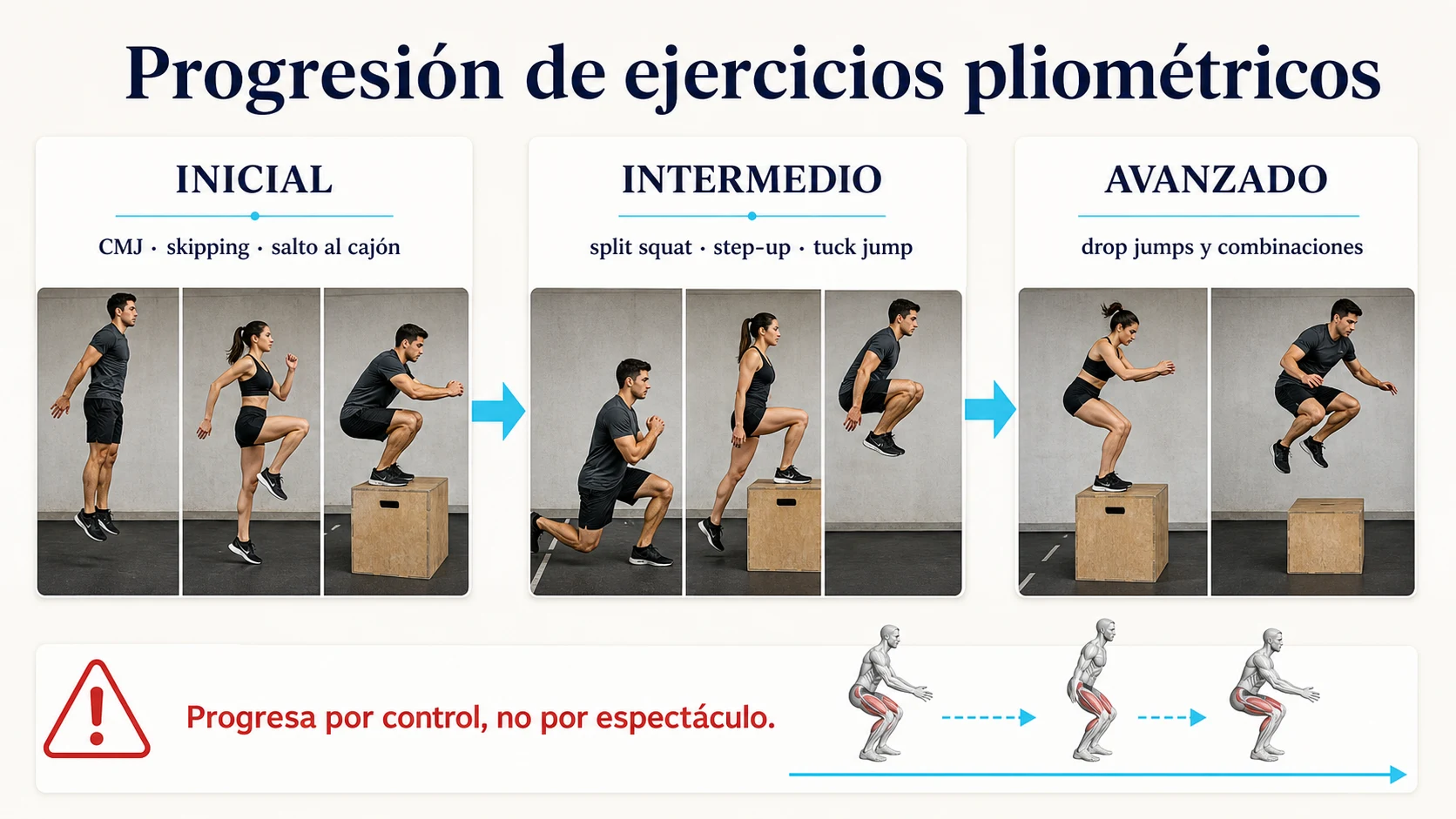 Progresión de ejercicios pliométricos

INICIAL

CMJ · skipping · salto al cajón

INTERMEDIO

split squat · step-up · tuck jump

AVANZADO

drop jumps y combinaciones

Progresa por control, no por espectáculo.